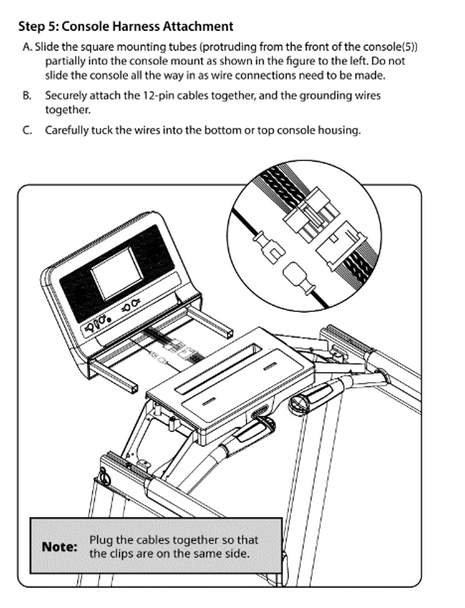 Step 5: Console Harness Attachment

A. Slide the square mounting tubes (protruding from the front of the console(5)) partially into the console mount as shown in the figure to the left. Do not slide the console all the way in as wire connections need to be made.

B. Securely attach the 12-pin cables together, and the grounding wires together.

C. Carefully tuck the wires into the bottom or top console housing.

Note: Plug the cables together so that the clips are on the same side.